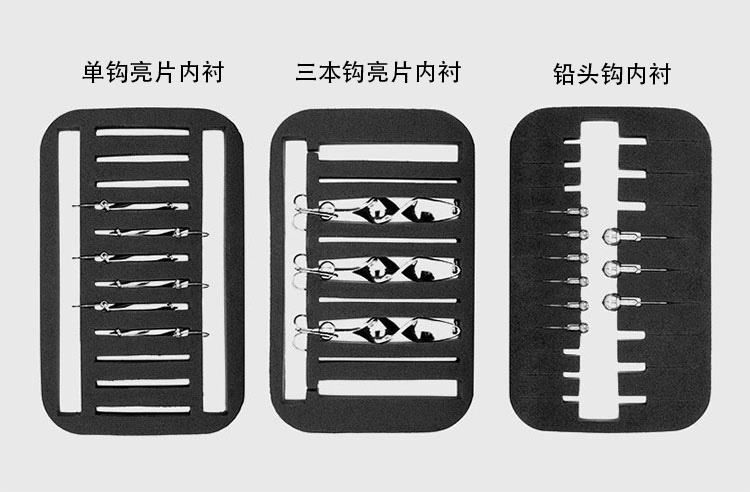 单钩亮片内衬

三本钩亮片内衬

铅头钩内衬